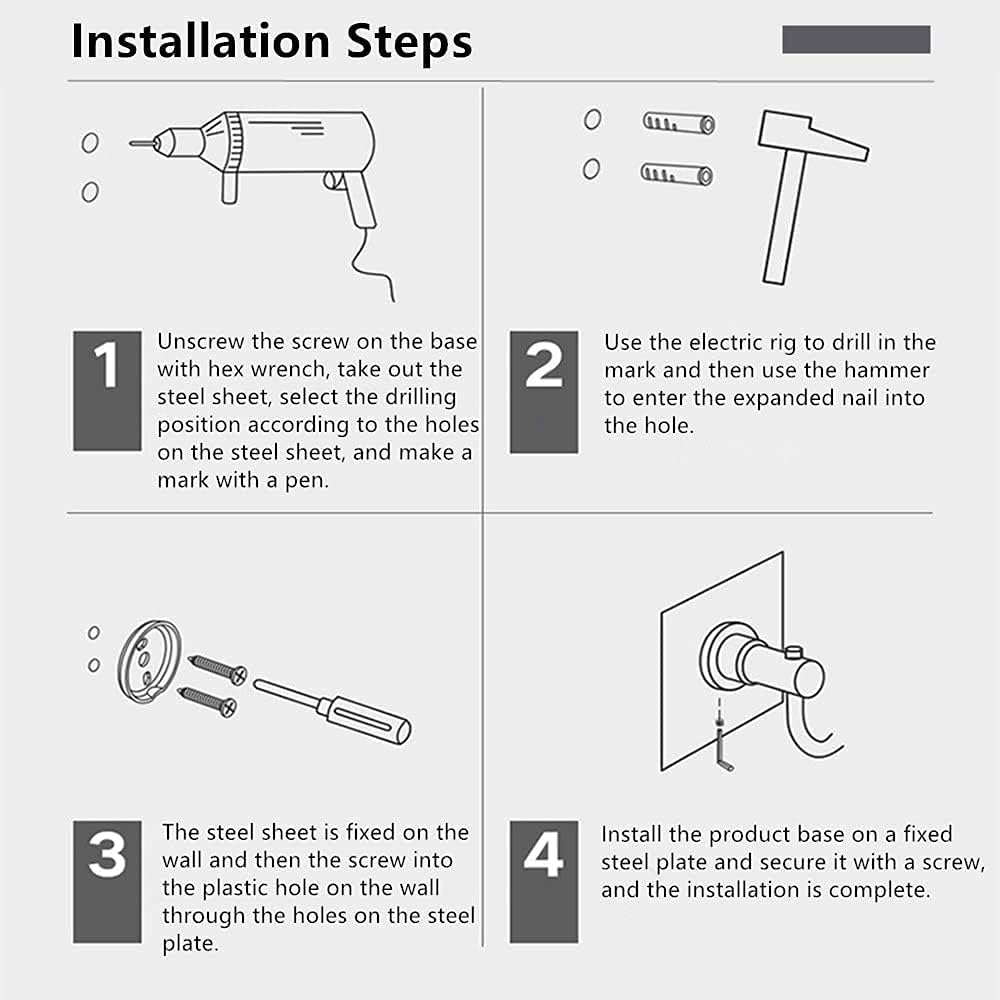 Installation Steps

1 Unscrew the screw on the base with hex wrench, take out the steel sheet, select the drilling position according to the holes on the steel sheet, and make a mark with a pen.

2 Use the electric rig to drill in the mark and then use the hammer to enter the expanded nail into the hole.

3 The steel sheet is fixed on the wall and then the screw into the plastic hole on the wall through the holes on the steel plate.

4 Install the product base on a fixed steel plate and secure it with a screw, and the installation is complete.